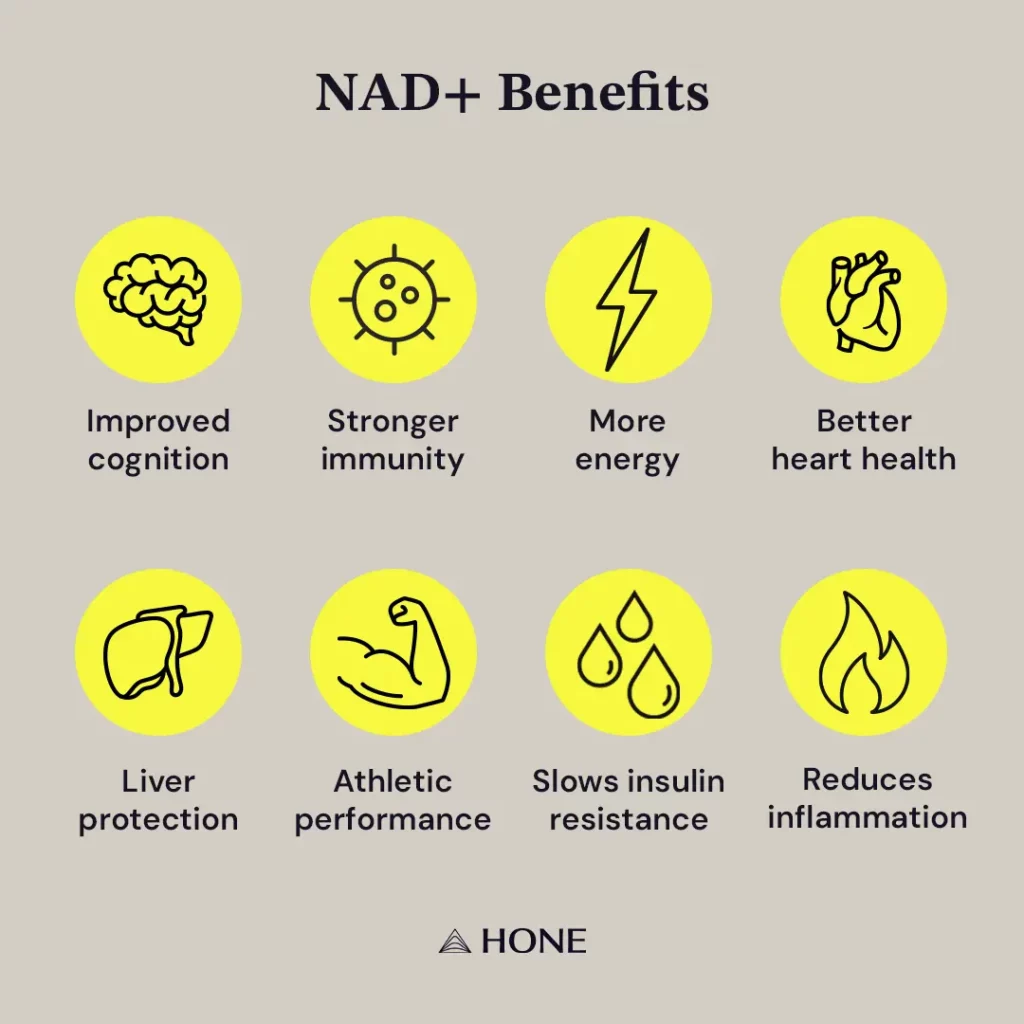 NAD+ Benefits

Improved cognition

Stronger immunity

More energy

Better heart health

Liver protection

Athletic performance

Slows insulin resistance

Reduces inflammation

HONE